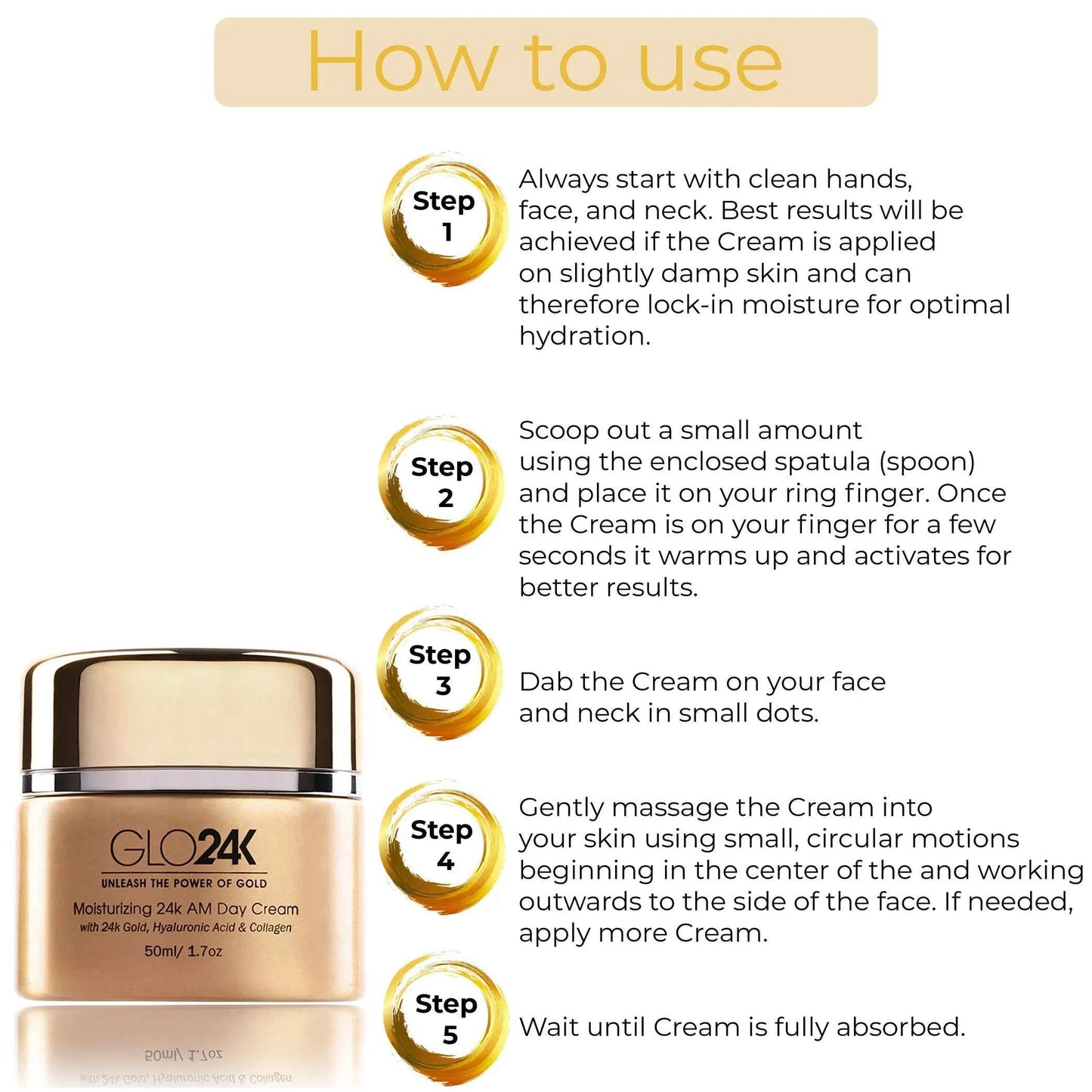 How to use

Step 1

Always start with clean hands, face, and neck. Best results will be achieved if the Cream is applied on slightly damp skin and can therefore lock-in moisture for optimal hydration.

Step 2

Scoop out a small amount using the enclosed spatula (spoon) and place it on your ring finger. Once the Cream is on your finger for a few seconds it warms up and activates for better results.

Step 3

Dab the Cream on your face and neck in small dots.

Step 4

Gently massage the Cream into your skin using small, circular motions beginning in the center of the and working outwards to the side of the face. If needed, apply more Cream.

Step 5

Wait until Cream is fully absorbed.

GLO24K
UNLEASH THE POWER OF GOLD
Moisturizing 24k AM Day Cream
with 24k Gold, Hyaluronic Acid & Collagen
50ml/ 1.7oz