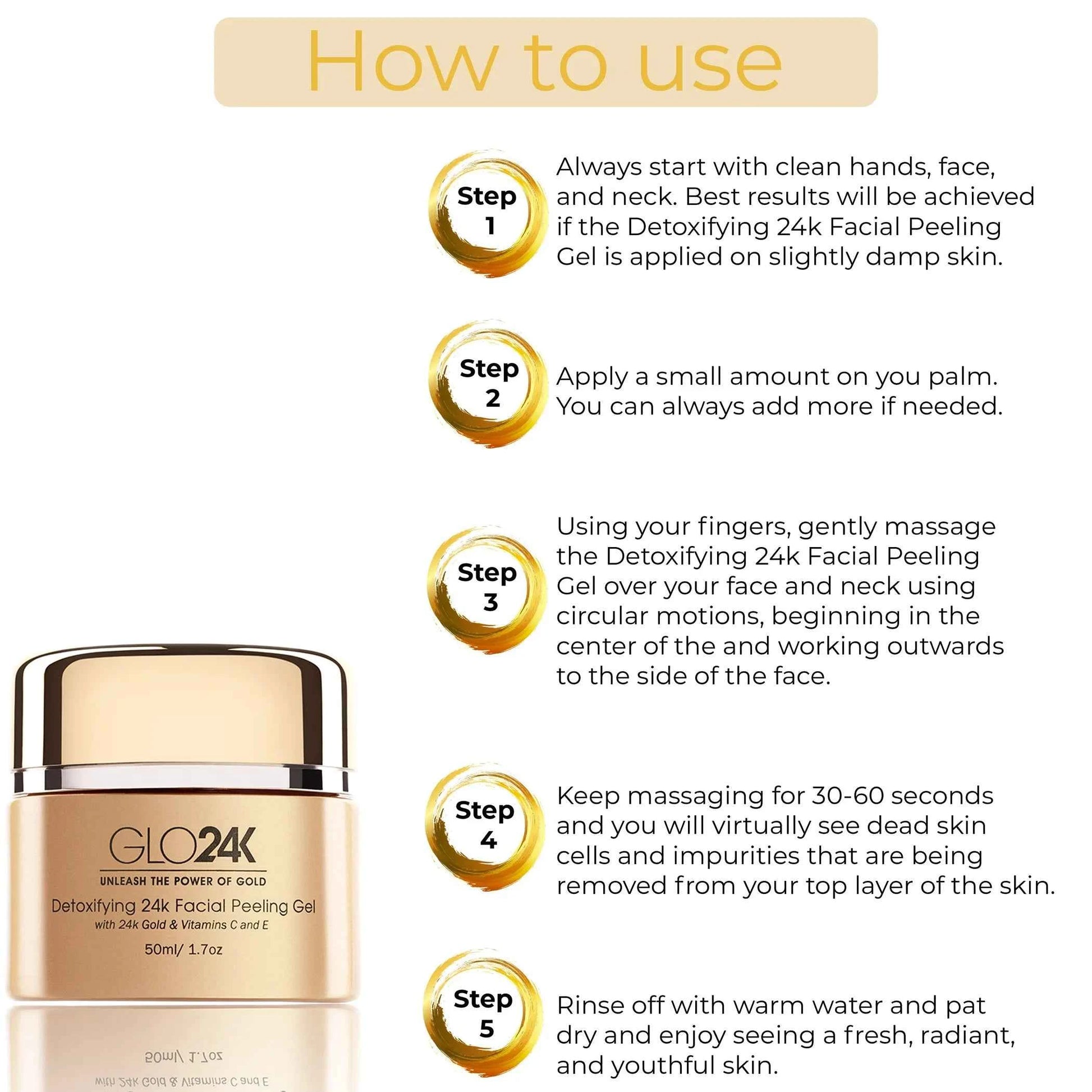 How to use

Step 1

Always start with clean hands, face, and neck. Best results will be achieved if the Detoxifying 24k Facial Peeling Gel is applied on slightly damp skin.

Step 2

Apply a small amount on you palm. You can always add more if needed.

Step 3

Using your fingers, gently massage the Detoxifying 24k Facial Peeling Gel over your face and neck using circular motions, beginning in the center of the and working outwards to the side of the face.

Step 4

Keep massaging for 30-60 seconds and you will virtually see dead skin cells and impurities that are being removed from your top layer of the skin.

Step 5

Rinse off with warm water and pat dry and enjoy seeing a fresh, radiant, and youthful skin.

GLO24K
UNLEASH THE POWER OF GOLD
Detoxifying 24k Facial Peeling Gel
with 24k Gold & Vitamins C and E
50ml/ 1.7oz